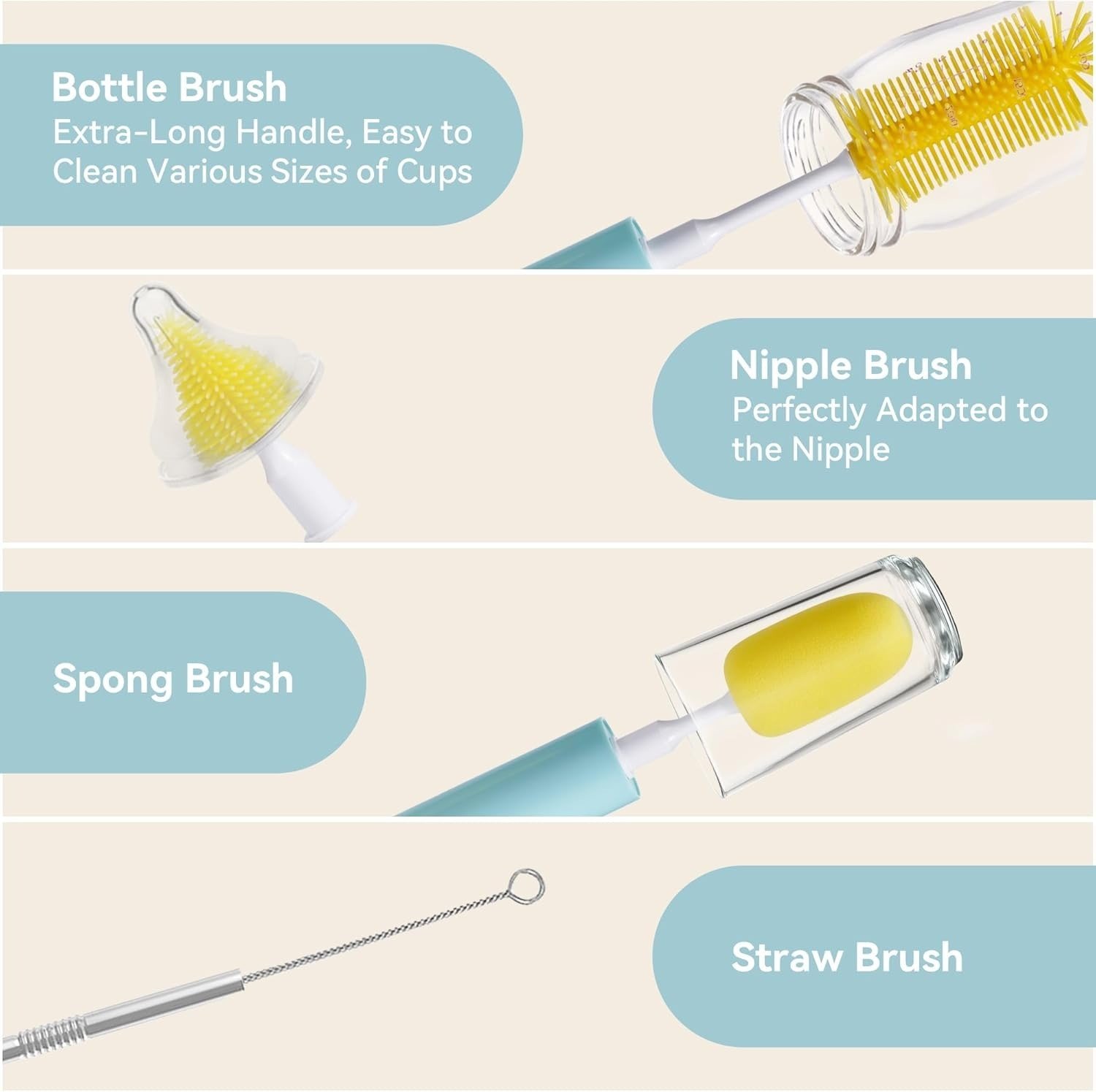 Bottle Brush
Extra-Long Handle, Easy to Clean Various Sizes of Cups

Nipple Brush
Perfectly Adapted to the Nipple

Spong Brush

Straw Brush